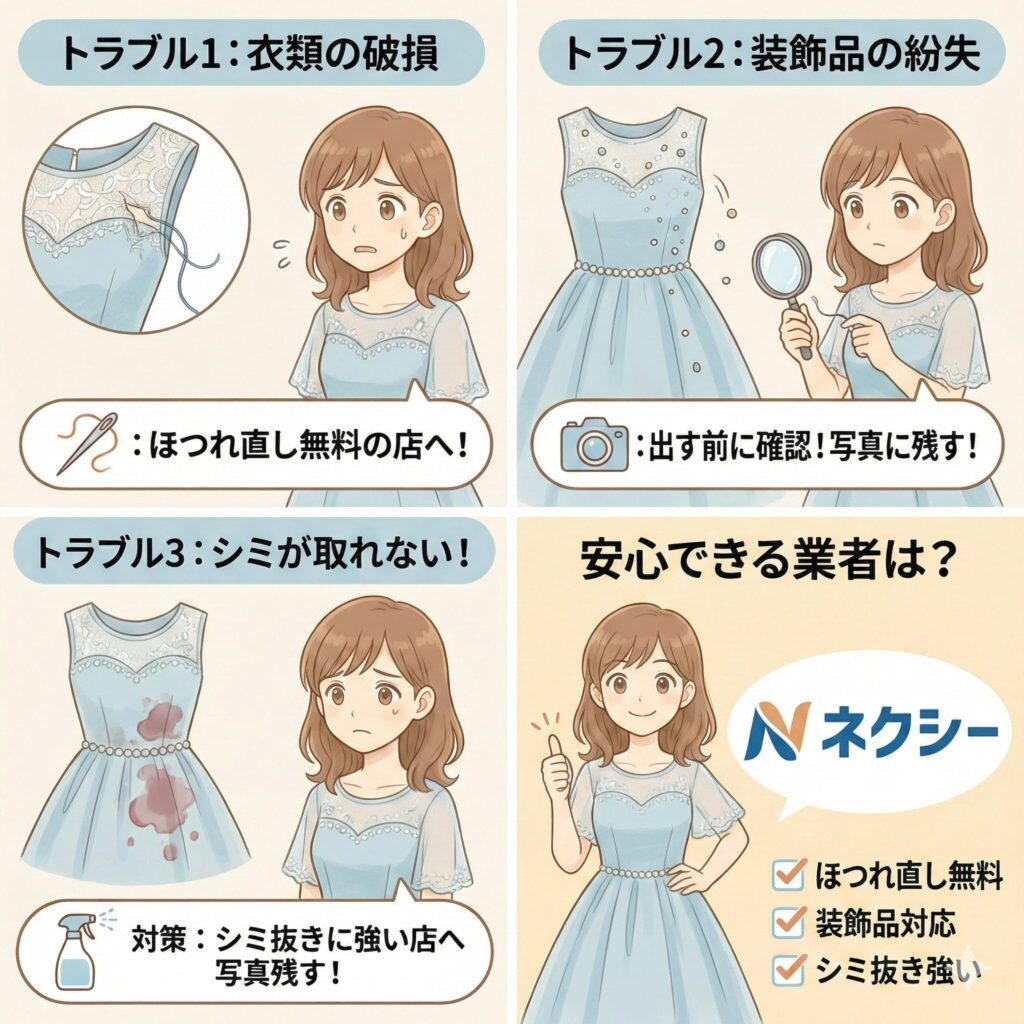 トラブル1：衣類の破損

：ほつれ直し無料の店へ！

トラブル2：装飾品の紛失

：出す前に確認！写真に残す！

トラブル3：シミが取れない！

対策：シミ抜きに強い店へ 写真残す！

安心できる業者は？

ネクシー

ほつれ直し無料
装飾品対応
シミ抜き強い