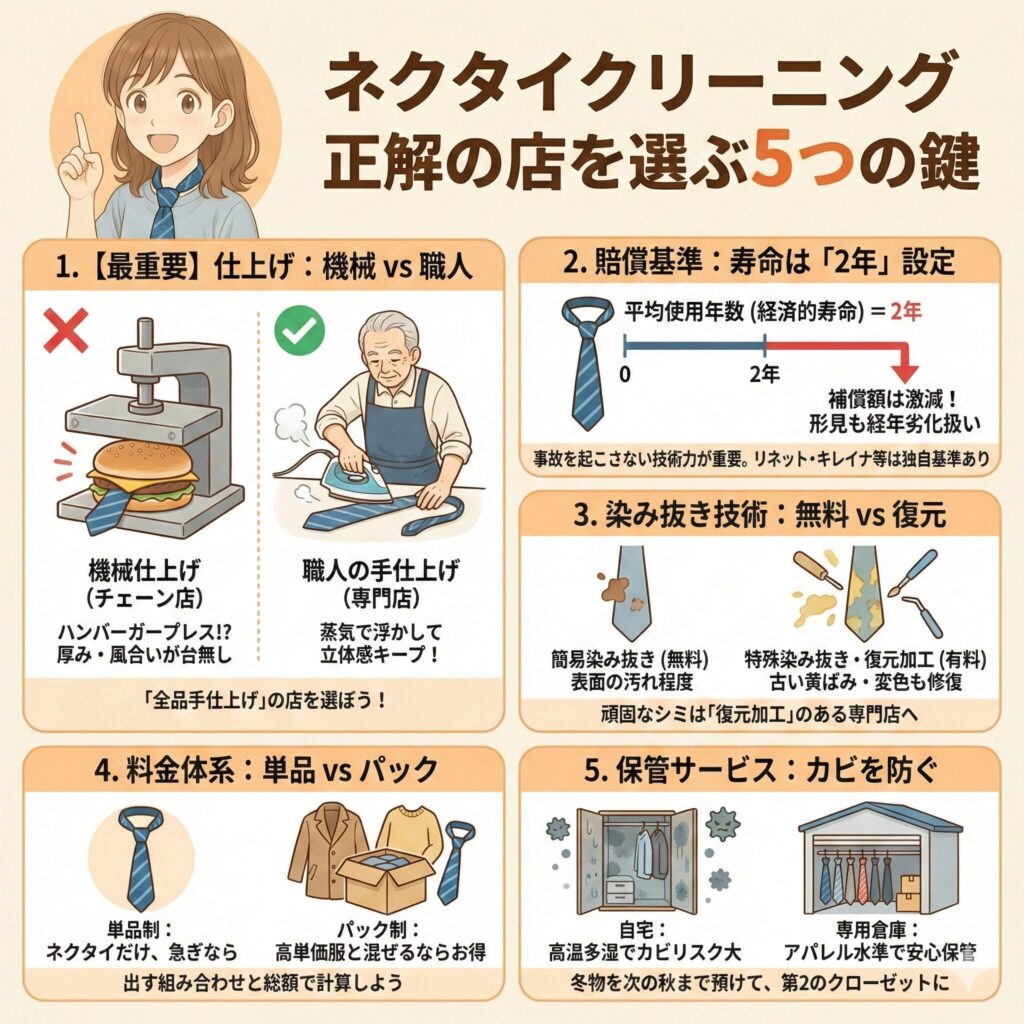 ネクタイクリーニング
正解の店を選ぶ5つの鍵

1.【最重要】仕上げ：機械 vs 職人

機械仕上げ
(チェーン店)
ハンバーガープレス!?
厚み・風合いが台無し

職人の手仕上げ
(専門店)
蒸気で浮かして
立体感キープ！

「全品手仕上げ」の店を選ぼう！

2. 賠償基準：寿命は「2年」設定

平均使用年数 (経済的寿命) = 2年

0

2年

補償額は激減！
形見も経年劣化扱い

事故を起こさない技術力が重要。リネット・キレイナ等は独自基準あり

3. 染み抜き技術：無料 vs 復元

簡易染み抜き (無料)
表面の汚れ程度

特殊染み抜き・復元加工 (有料)
古い黄ばみ・変色も修復

頑固なシミは「復元加工」のある専門店へ

4. 料金体系：単品 vs パック

単品制：
ネクタイだけ、急ぎなら

パック制：
高単価服と混ぜるならお得

出す組み合わせと総額で計算しよう

5. 保管サービス：カビを防ぐ

自宅：
高温多湿でカビリスク大

専用倉庫：
アパレル水準で安心保管

冬物を次の秋まで預けて、第2のクローゼットに