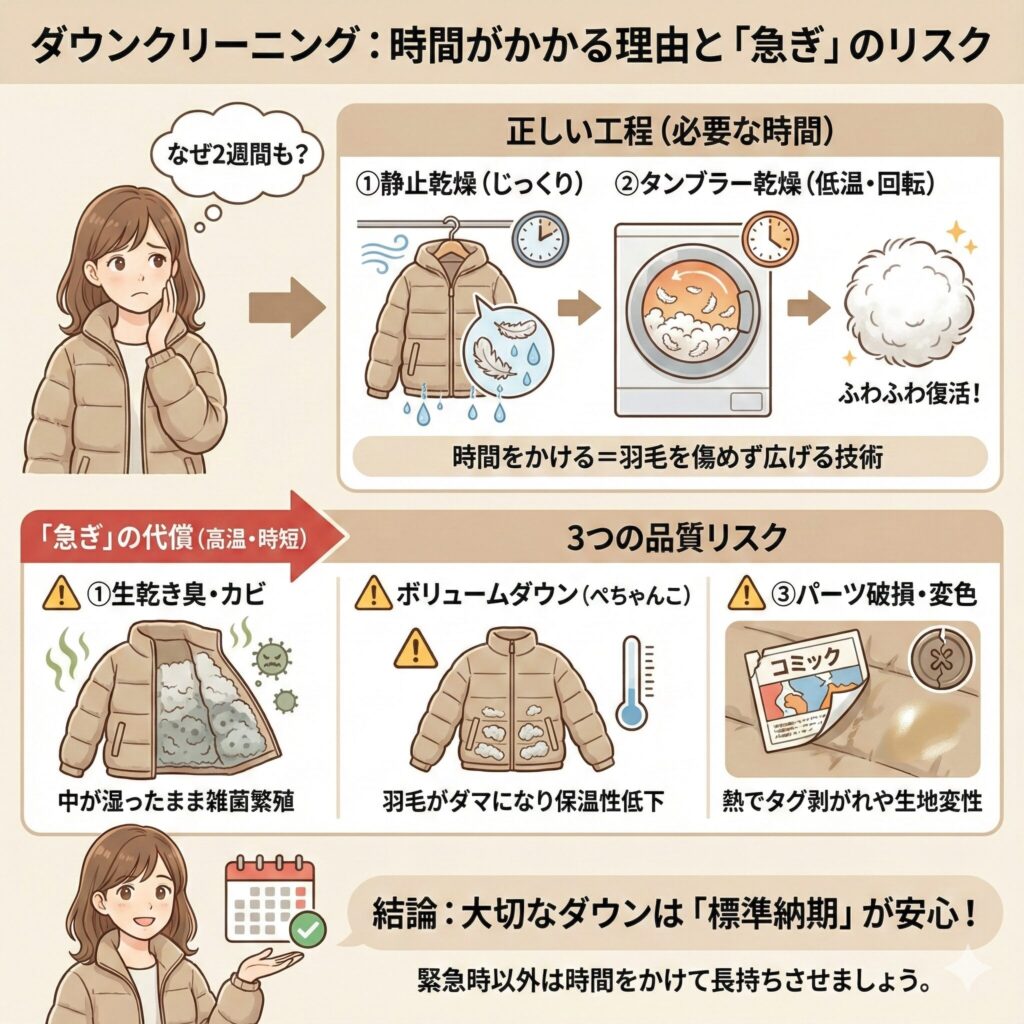 ダウンクリーニング：時間がかかる理由と「急ぎ」のリスク

なぜ2週間も？

正しい工程（必要な時間）

①静止乾燥（じっくり）

②タンブラー乾燥（低温・回転）

ふわふわ復活！

時間をかける＝羽毛を傷めず広げる技術

「急ぎ」の代償（高温・時短）

3つの品質リスク

①生乾き臭・カビ

中が湿ったまま雑菌繁殖

ボリュームダウン（ぺちゃんこ）

羽毛がダマになり保温性低下

③パーツ破損・変色

コミック

熱でタグ剥がれや生地変性

結論：大切なダウンは「標準納期」が安心！

緊急時以外は時間をかけて長持ちさせましょう。