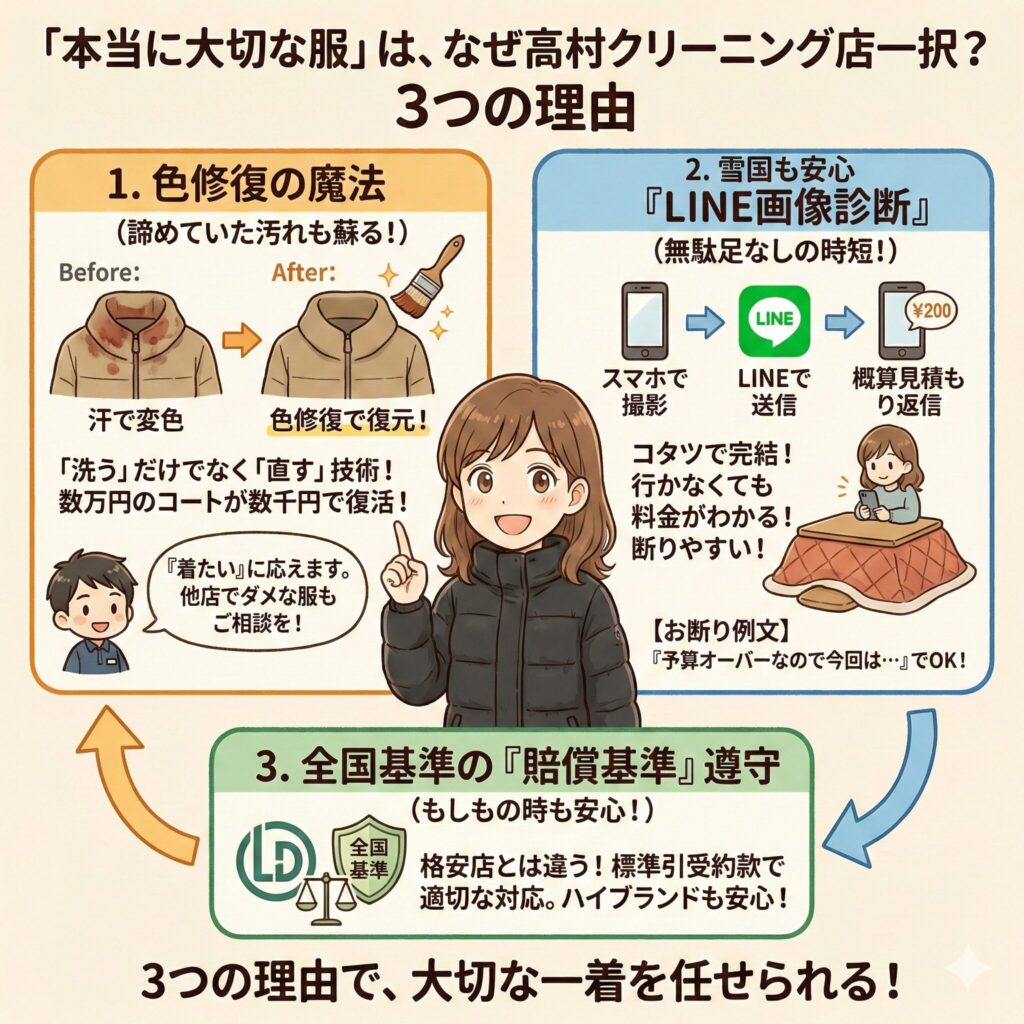 「本当に大切な服」は、なぜ高村クリーニング店一択？
3つの理由

1. 色修復の魔法
（諦めていた汚れも蘇る！）

Before:
After:

汗で変色
色修復で復元！

「洗う」だけでなく「直す」技術！
数万円のコートが数千円で復活！

『着たい』に応えます。
他店でダメな服も
ご相談を！

2. 雪国も安心
『LINE画像診断』
（無駄足なしの時短！）

スマホで撮影
LINE
LINEで送信
¥200
概算見積もり返信

コタツで完結！
行かなくても
料金がわかる！
断りやすい！

【お断り例文】
『予算オーバーなので今回は…』でOK！

3. 全国基準の『賠償基準』遵守
（もしもの時も安心！）

LD
全国基準

格安店とは違う！標準引受約款で
適切な対応。ハイブランドも安心！

3つの理由で、大切な一着を任せられる！