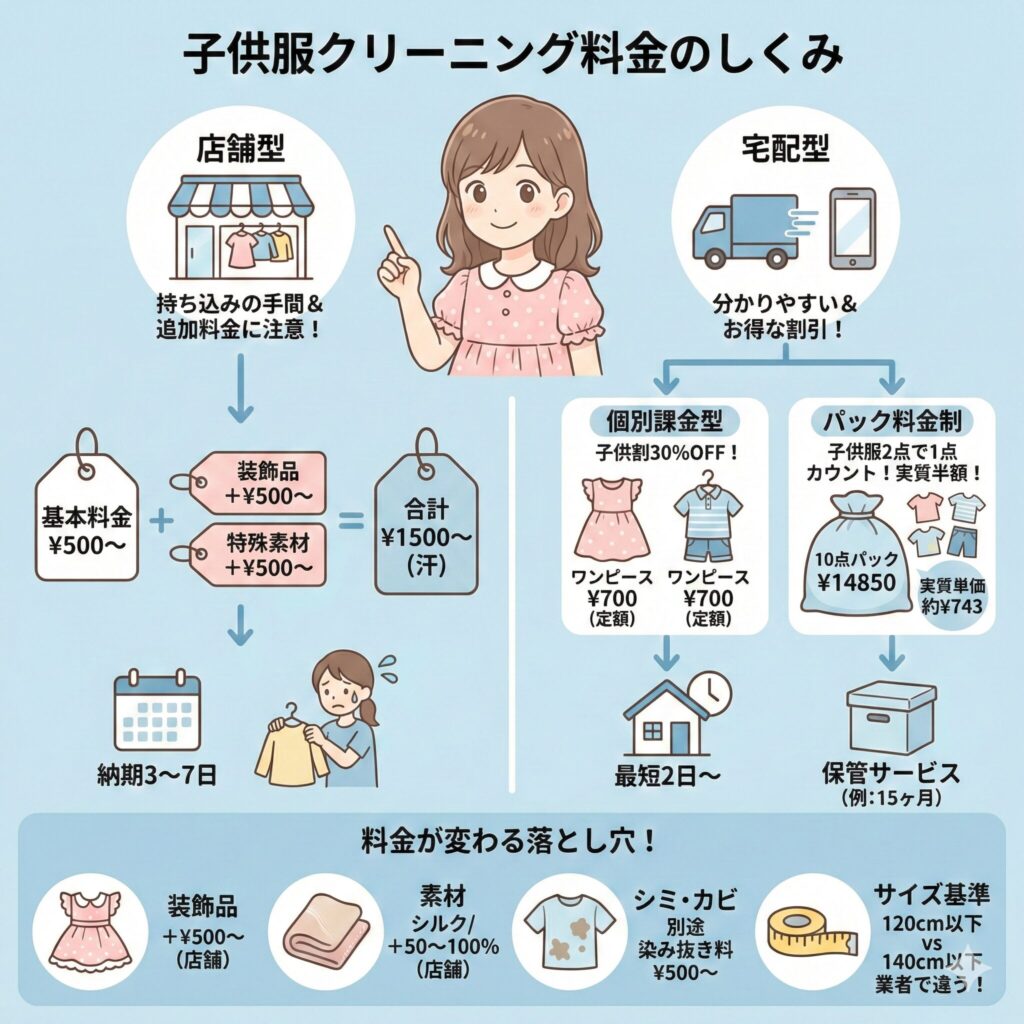 子供服クリーニング料金のしくみ

店舗型

持ち込みの手間＆追加料金に注意！

基本料金 ¥500〜

＋

装飾品 ＋¥500〜

特殊素材 ＋¥500〜

＝

合計 ¥1500〜 (汗)

納期3〜7日

宅配型

分かりやすい＆お得な割引！

個別課金型

子供割30%OFF！

ワンピース ¥700 (定額)

ワンピース ¥700 (定額)

最短2日〜

パック料金制

子供服2点で1点カウント！実質半額！

10点パック ¥14850

実質単価 約¥743

保管サービス (例:15ヶ月)

料金が変わる落とし穴！

装飾品 ＋¥500〜 (店舗)

素材 シルク/ ＋50〜100% (店舗)

シミ・カビ 別途 染み抜き料 ¥500〜

サイズ基準 120cm以下 vs 140cm以下 業者で違う！