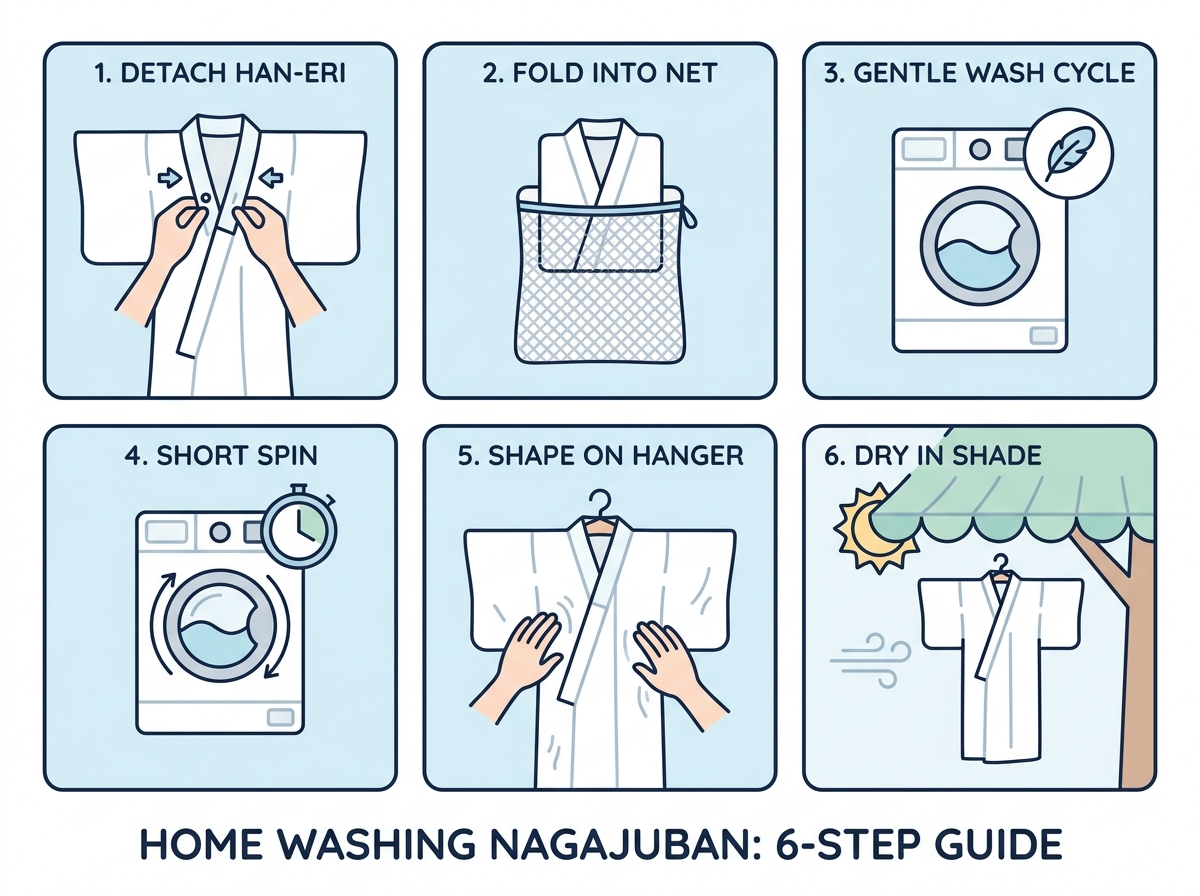 1. DETACH HAN-ERI

2. FOLD INTO NET

3. GENTLE WASH CYCLE

4. SHORT SPIN

5. SHAPE ON HANGER

6. DRY IN SHADE

HOME WASHING NAGAJUBAN: 6-STEP GUIDE