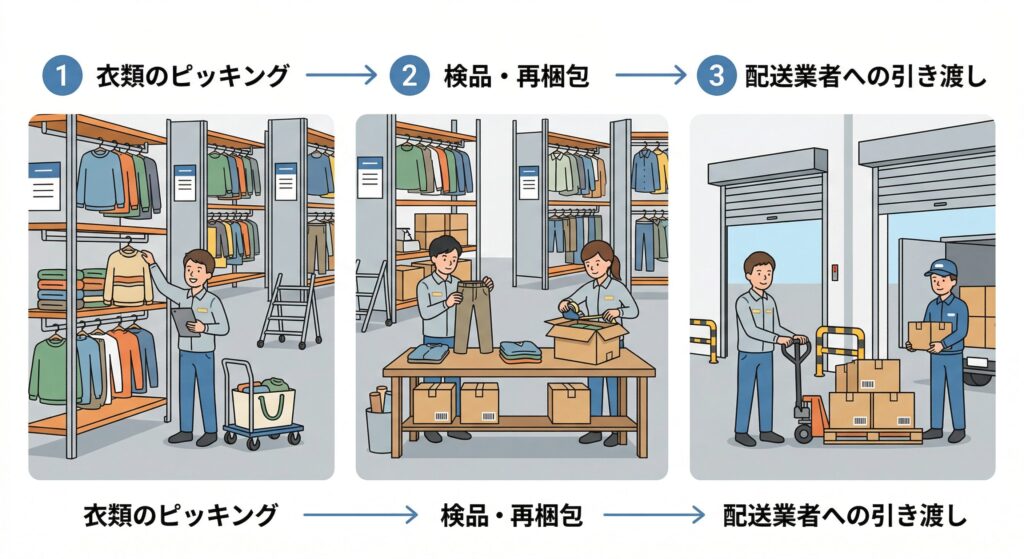 1 衣類のピッキング → 2 検品・再梱包 → 3 配送業者への引き渡し

衣類のピッキング → 検品・再梱包 → 配送業者への引き渡し